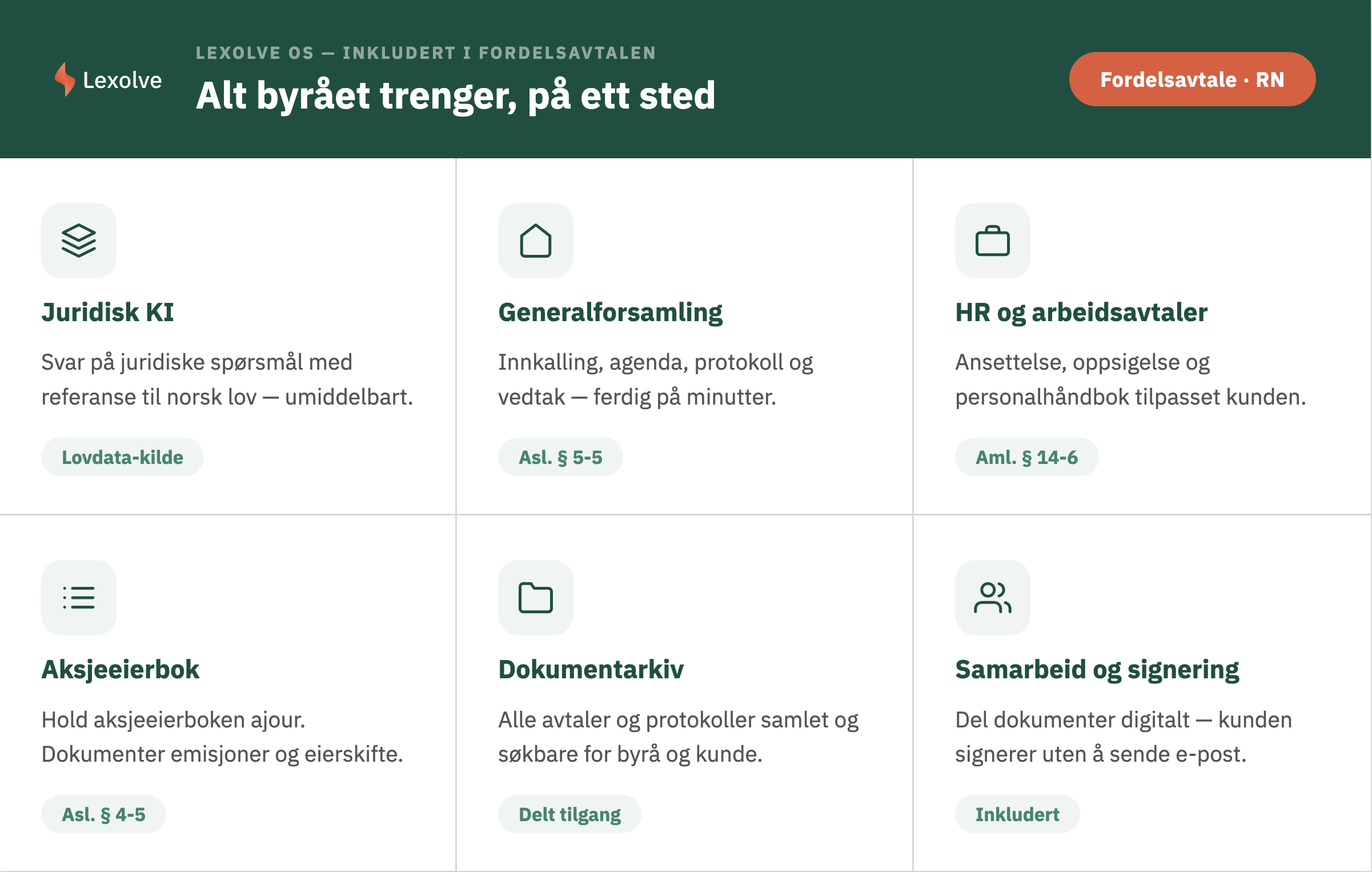 Lexolve

LEXOLVE OS — INKLUDERT I FORDELSAVTALEN

Alt byrået trenger, på ett sted

Fordelsavtale · RN

Juridisk KI

Svar på juridiske spørsmål med referanse til norsk lov — umiddelbart.

Lovdata-kilde

Generalforsamling

Innkalling, agenda, protokoll og vedtak — ferdig på minutter.

Asl. § 5-5

HR og arbeidsavtaler

Ansettelse, oppsigelse og personalhåndbok tilpasset kunden.

Aml. § 14-6

Aksjeeierbok

Hold aksjeeierboken ajour. Dokumenter emisjoner og eierskifte.

Asl. § 4-5

Dokumentarkiv

Alle avtaler og protokoller samlet og søkbare for byrå og kunde.

Delt tilgang

Samarbeid og signering

Del dokumenter digitalt — kunden signerer uten å sende e-post.

Inkludert